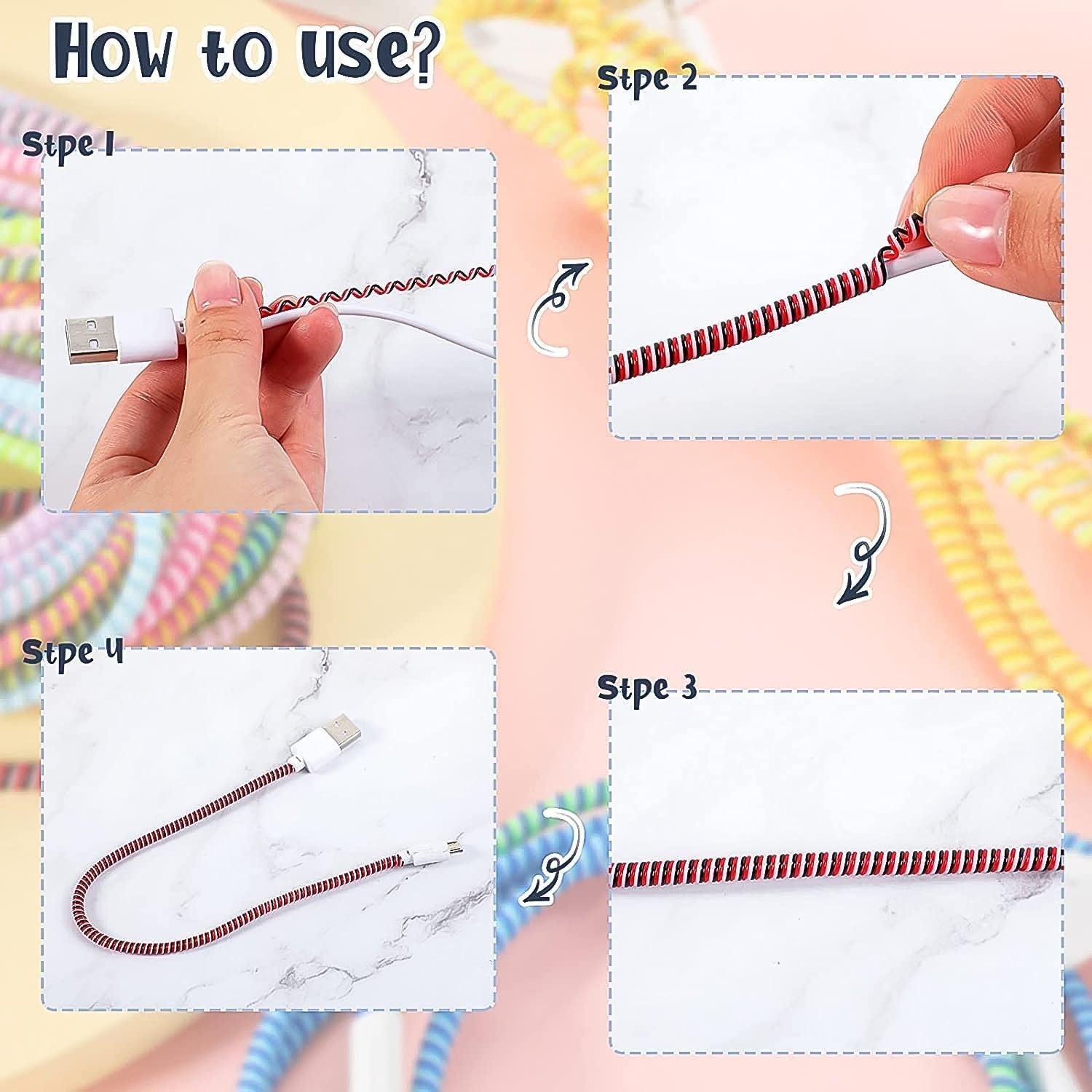 How to use?

Stpe 1

Stpe 2

Stpe 3

Stpe 4